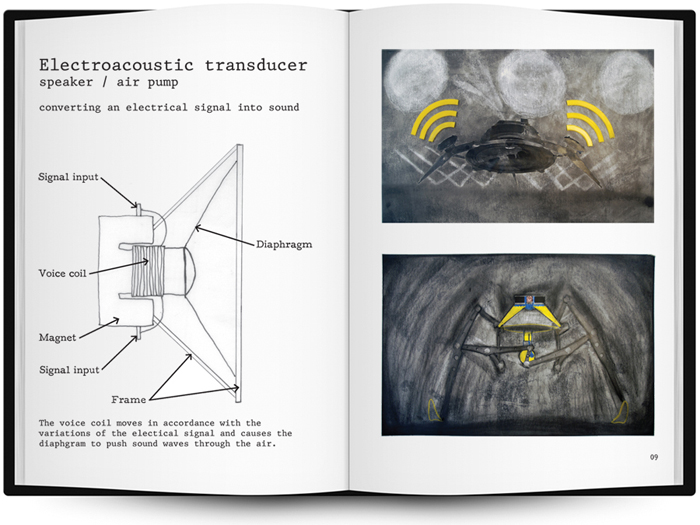 Electroacoustic transducer
speaker / air pump

converting an electrical signal into sound

Signal input

Diaphragm

Voice coil

Magnet

Signal input

Frame

The voice coil moves in accordance with the variations of the electical signal and causes the diaphgram to push sound waves through the air.

09